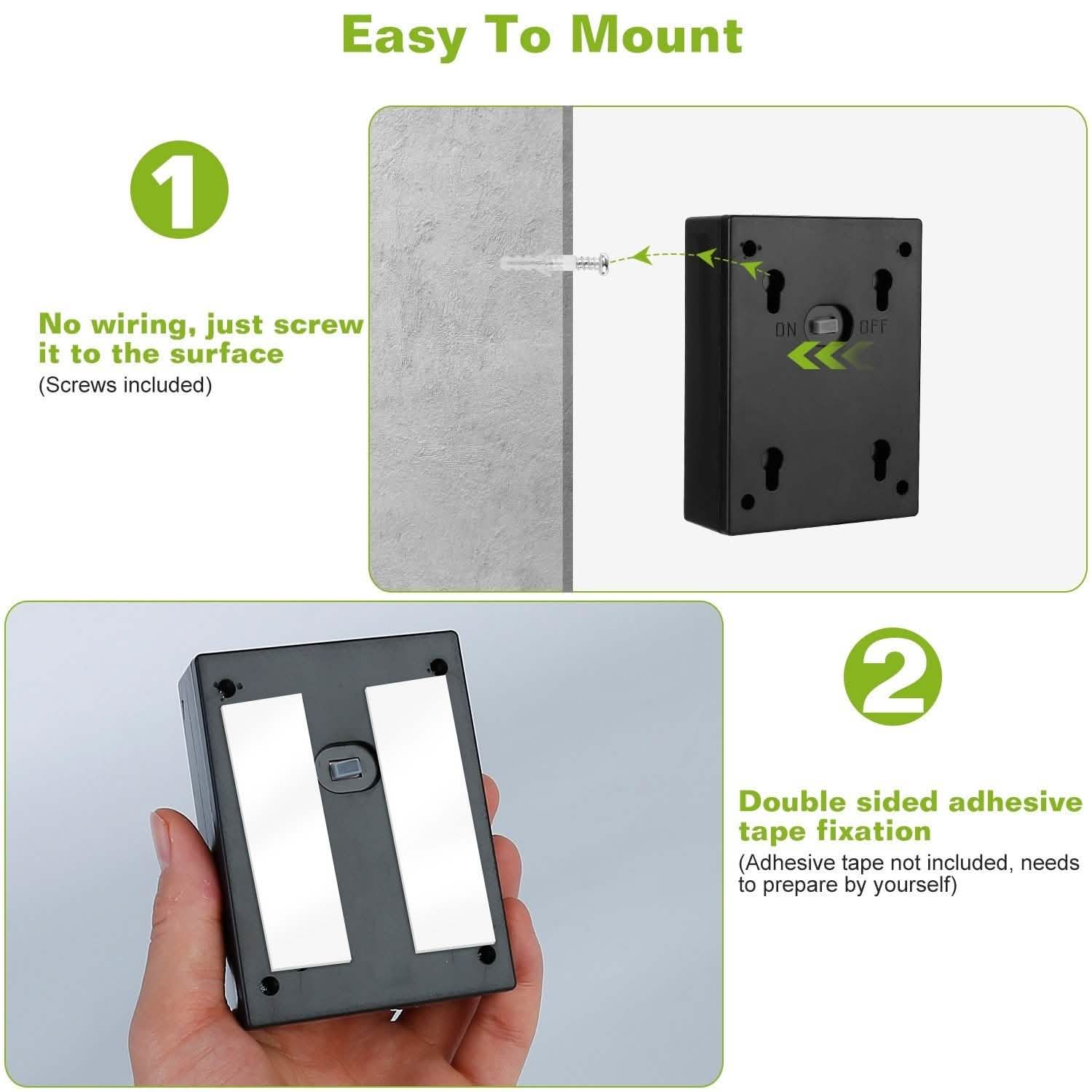 Easy To Mount

1

No wiring, just screw it to the surface
(Screws included)

ON OFF

2

Double sided adhesive tape fixation
(Adhesive tape not included, needs to prepare by yourself)