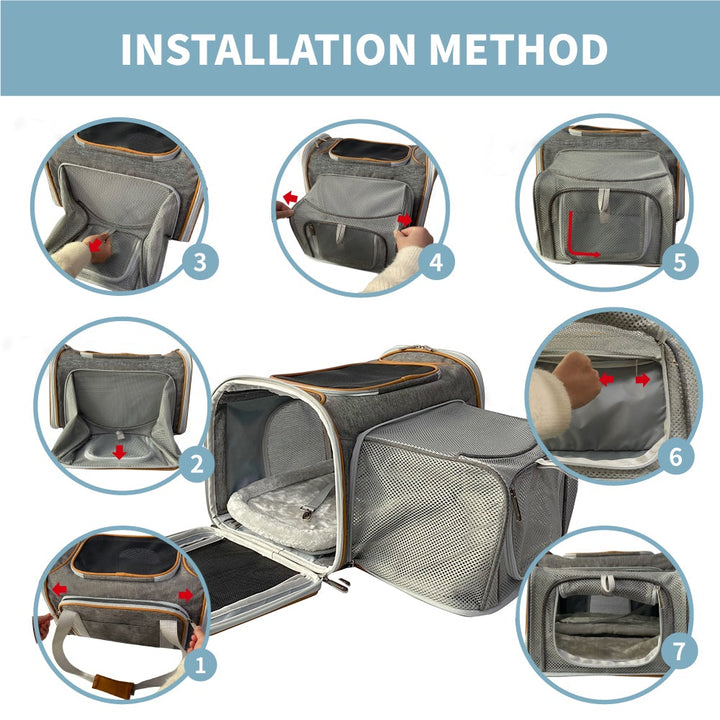 INSTALLATION METHOD

3

4

5

2

6

1

7