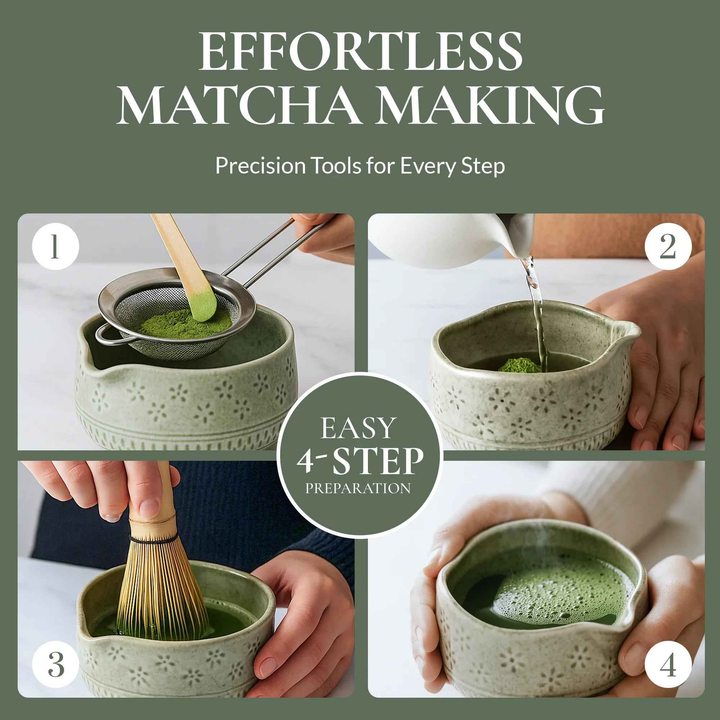 EFFORTLESS MATCHA MAKING

Precision Tools for Every Step

1

2

EASY
4-STEP
PREPARATION

3

4