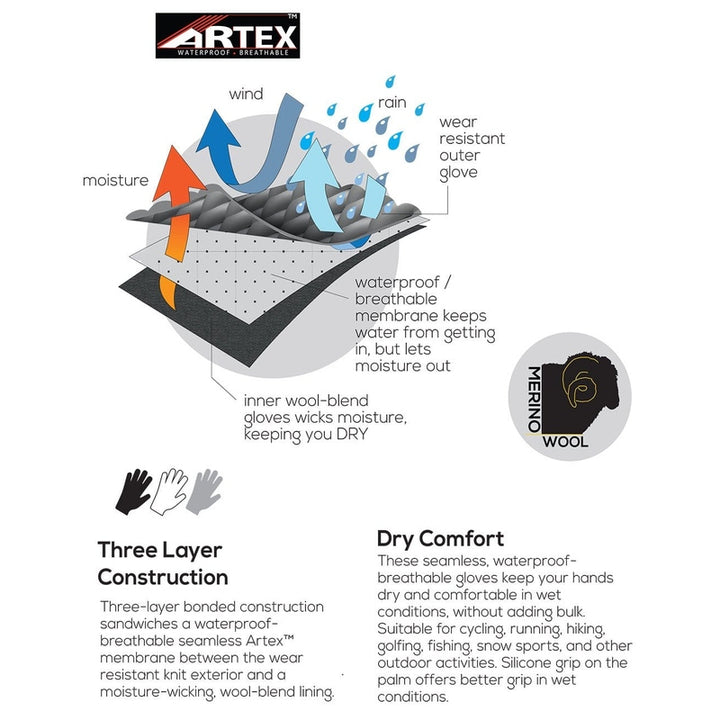 ARTEX™
WATERPROOF • BREATHABLE

wind

rain

wear resistant outer glove

moisture

waterproof / breathable membrane keeps water from getting in, but lets moisture out

inner wool-blend gloves wicks moisture, keeping you DRY

MERINO
WOOL

Three Layer Construction

Three-layer bonded construction sandwiches a waterproof-breathable seamless Artex™ membrane between the wear resistant knit exterior and a moisture-wicking, wool-blend lining.

Dry Comfort

These seamless, waterproof-breathable gloves keep your hands dry and comfortable in wet conditions, without adding bulk. Suitable for cycling, running, hiking, golfing, fishing, snow sports, and other outdoor activities. Silicone grip on the palm offers better grip in wet conditions.