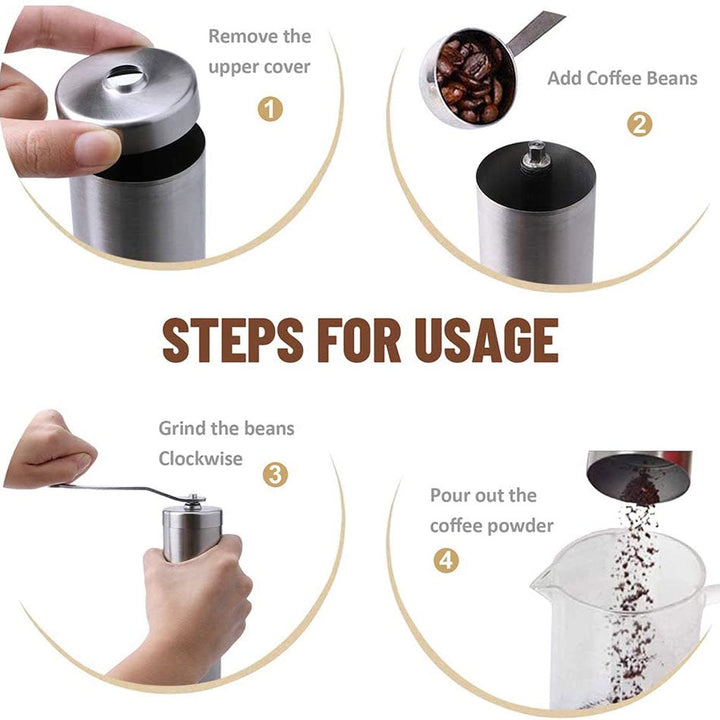 Remove the upper cover
1

Add Coffee Beans
2

STEPS FOR USAGE

Grind the beans Clockwise
3

Pour out the coffee powder
4