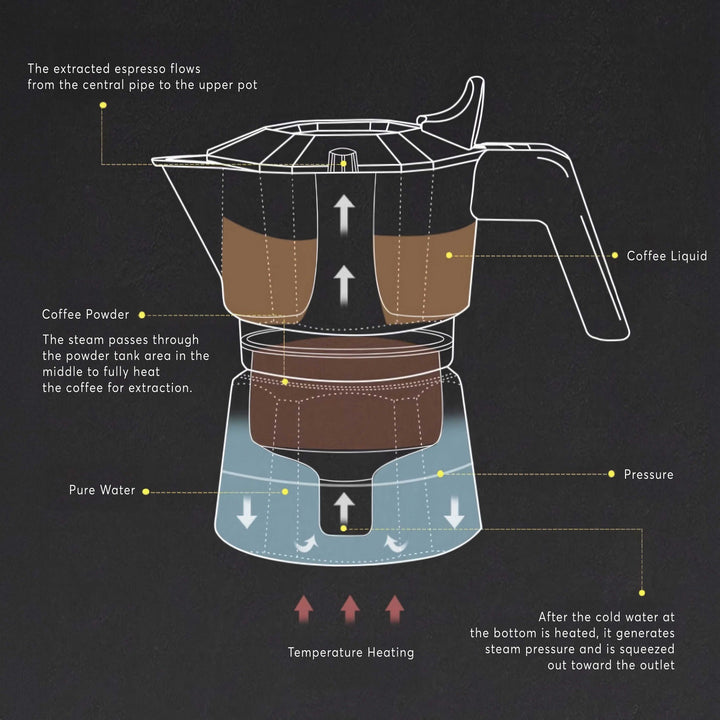 The extracted espresso flows from the central pipe to the upper pot

Coffee Liquid

Coffee Powder

The steam passes through the powder tank area in the middle to fully heat the coffee for extraction.

Pressure

Pure Water

Temperature Heating

After the cold water at the bottom is heated, it generates steam pressure and is squeezed out toward the outlet