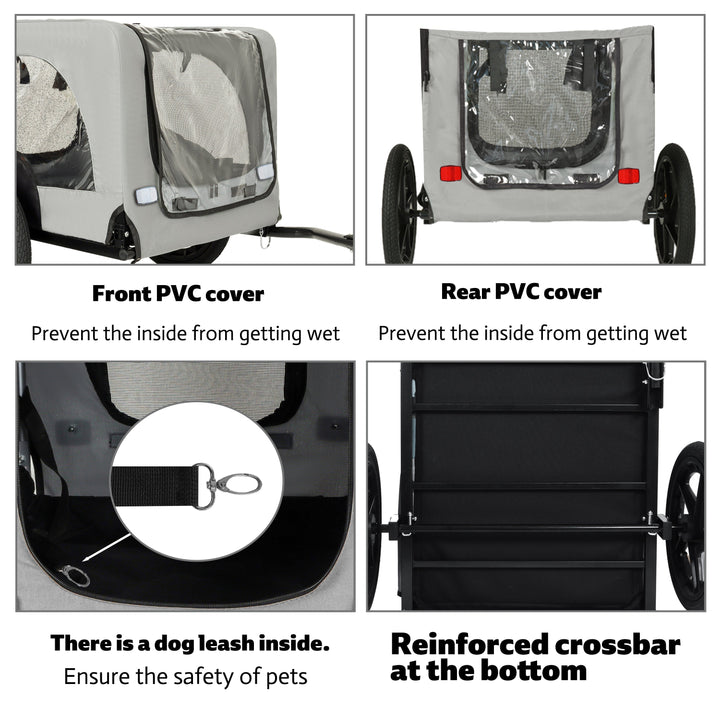 Front PVC cover

Prevent the inside from getting wet

Rear PVC cover

Prevent the inside from getting wet

There is a dog leash inside.

Ensure the safety of pets

Reinforced crossbar at the bottom