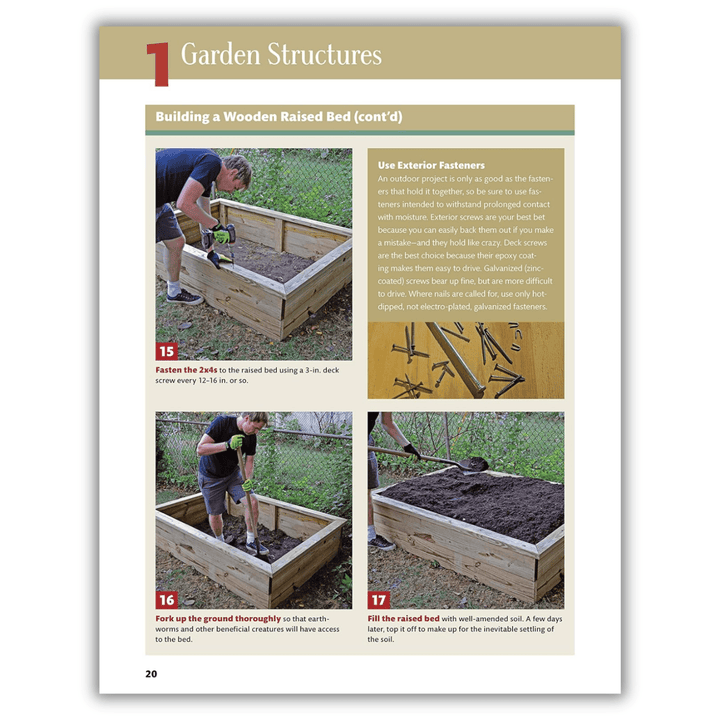 1 Garden Structures

Building a Wooden Raised Bed (cont'd)

15

Fasten the 2x4s to the raised bed using a 3-in. deck screw every 12–16 in. or so.

Use Exterior Fasteners

An outdoor project is only as good as the fasteners that hold it together, so be sure to use fasteners intended to withstand prolonged contact with moisture. Exterior screws are your best bet because you can easily back them out if you make a mistake—and they hold like crazy. Deck screws are the best choice because their epoxy coating makes them easy to drive. Galvanized (zinc-coated) screws bear up fine, but are more difficult to drive. Where nails are called for, use only hot-dipped, not electro-plated, galvanized fasteners.

16

Fork up the ground thoroughly so that earthworms and other beneficial creatures will have access to the bed.

17

Fill the raised bed with well-amended soil. A few days later, top it off to make up for the inevitable settling of the soil.

20