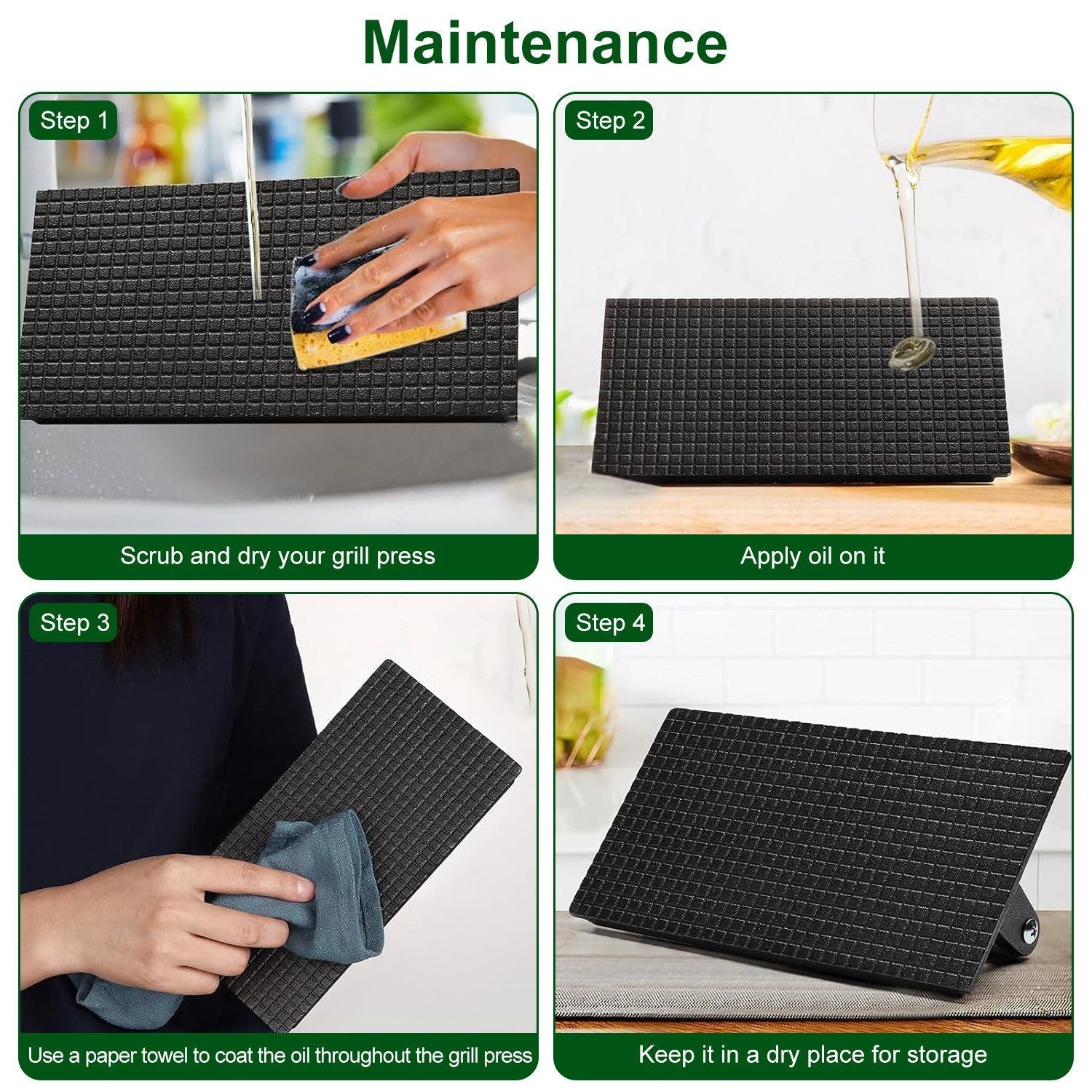 Maintenance

Step 1

Scrub and dry your grill press

Step 2

Apply oil on it

Step 3

Use a paper towel to coat the oil throughout the grill press

Step 4

Keep it in a dry place for storage