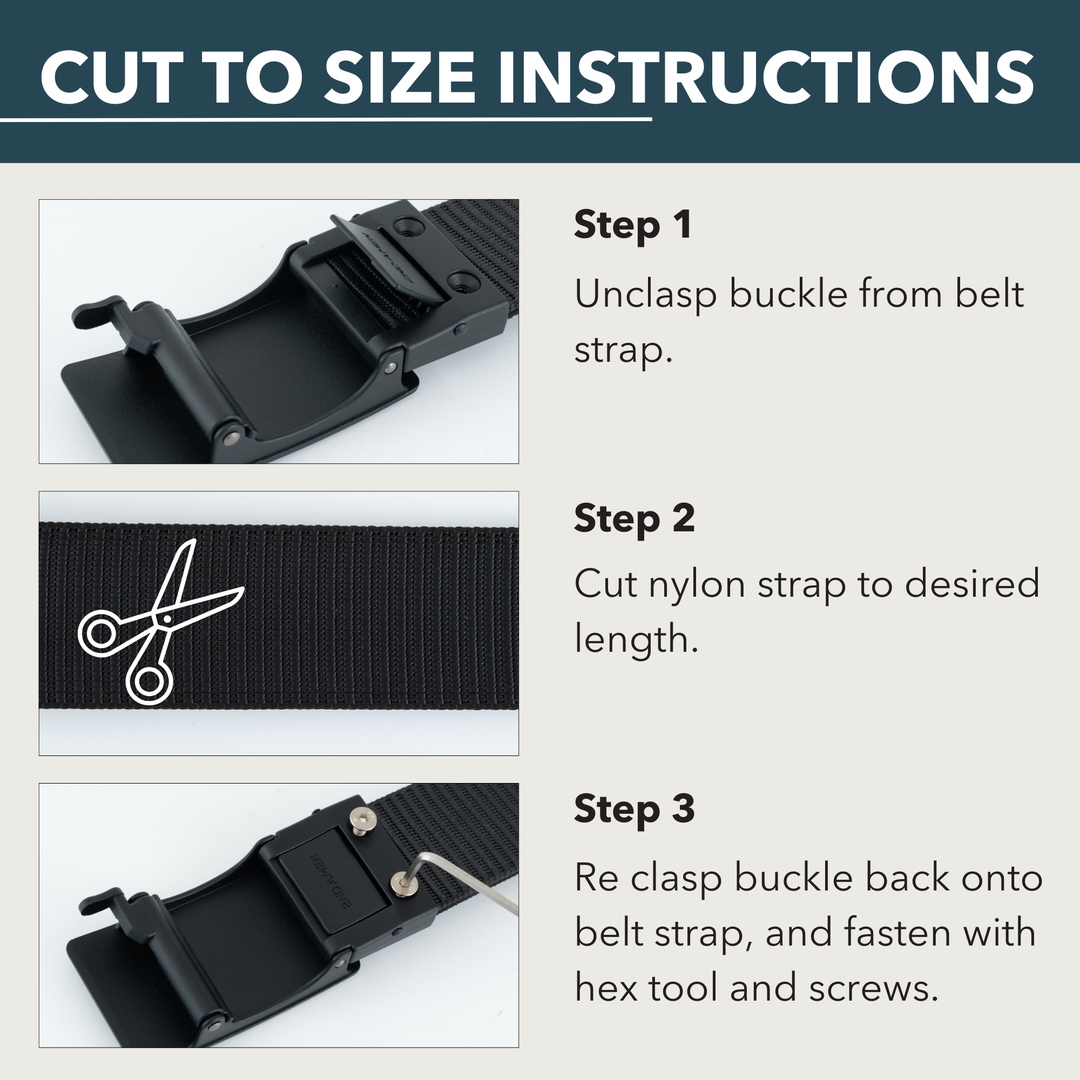 CUT TO SIZE INSTRUCTIONS

Step 1
Unclasp buckle from belt strap.

Step 2
Cut nylon strap to desired length.

Step 3
Re clasp buckle back onto belt strap, and fasten with hex tool and screws.