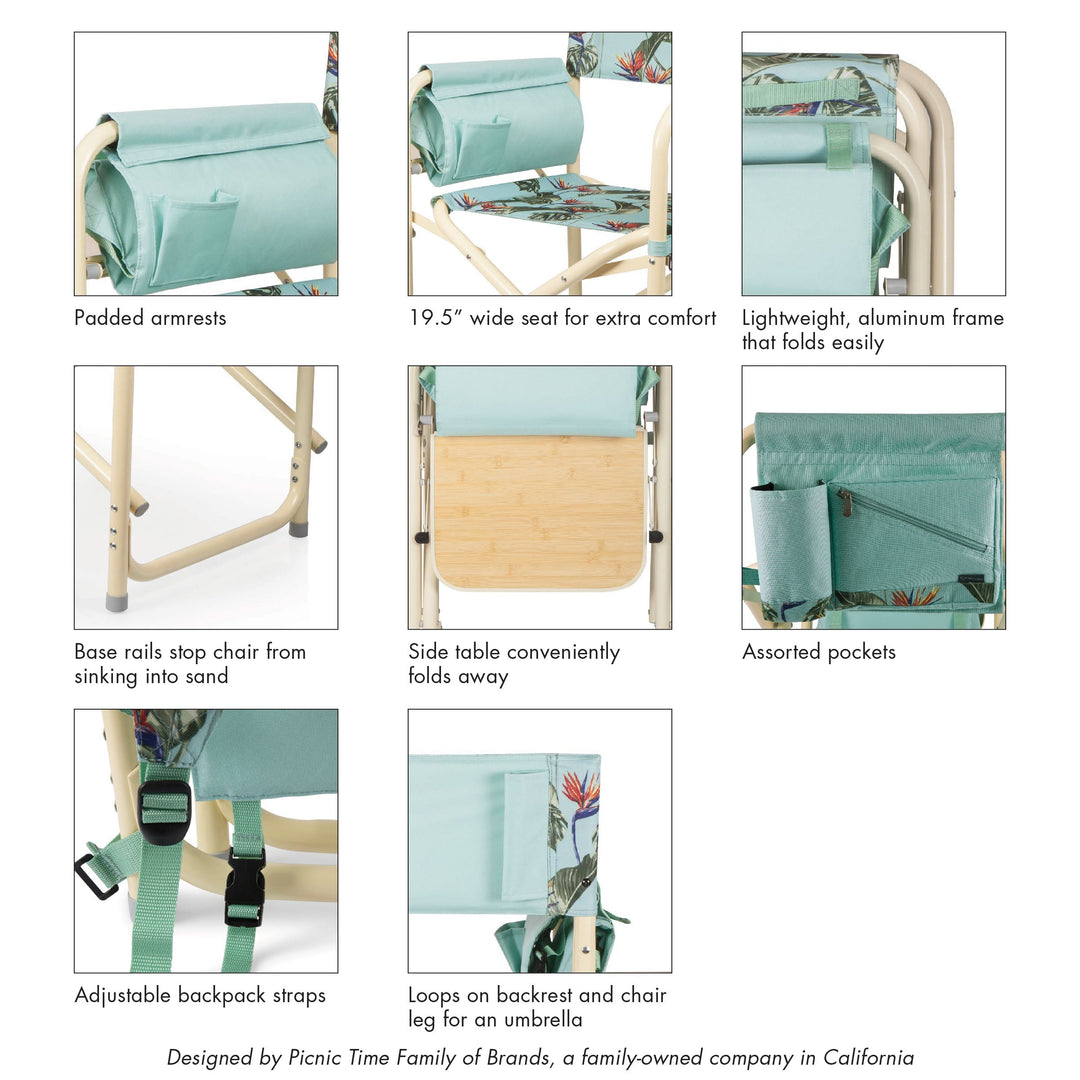 Padded armrests

19.5" wide seat for extra comfort

Lightweight, aluminum frame that folds easily

Base rails stop chair from sinking into sand

Side table conveniently folds away

Assorted pockets

Adjustable backpack straps

Loops on backrest and chair leg for an umbrella

Designed by Picnic Time Family of Brands, a family-owned company in California