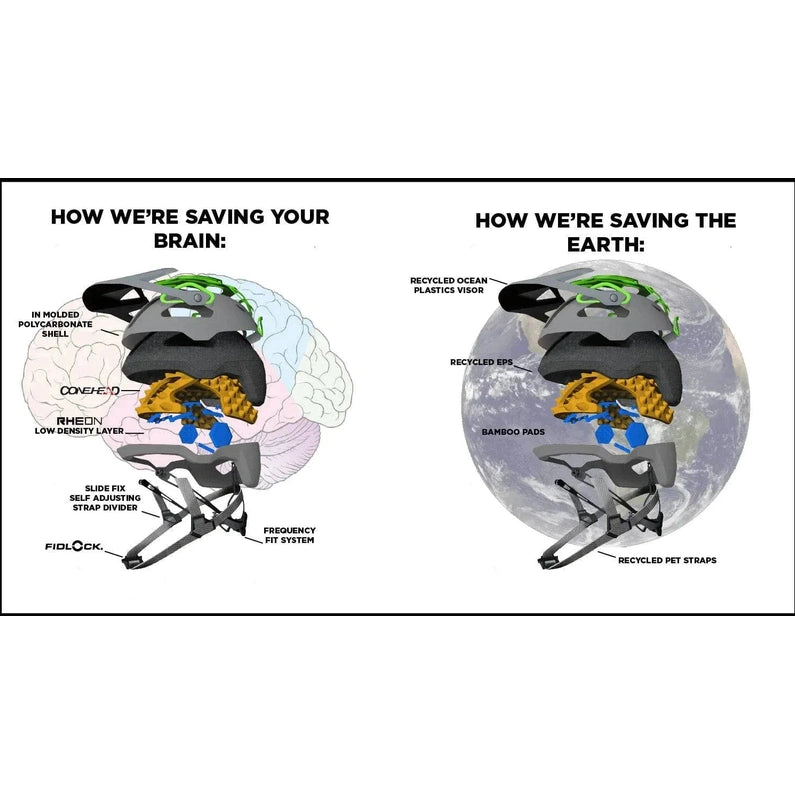 HOW WE'RE SAVING YOUR BRAIN:

IN MOLDED POLYCARBONATE SHELL

CONEHEAD

RHEON LOW DENSITY LAYER

SLIDE FIX SELF ADJUSTING STRAP DIVIDER

FIDLOCK.

FREQUENCY FIT SYSTEM

HOW WE'RE SAVING THE EARTH:

RECYCLED OCEAN PLASTICS VISOR

RECYCLED EPS

BAMBOO PADS

RECYCLED PET STRAPS