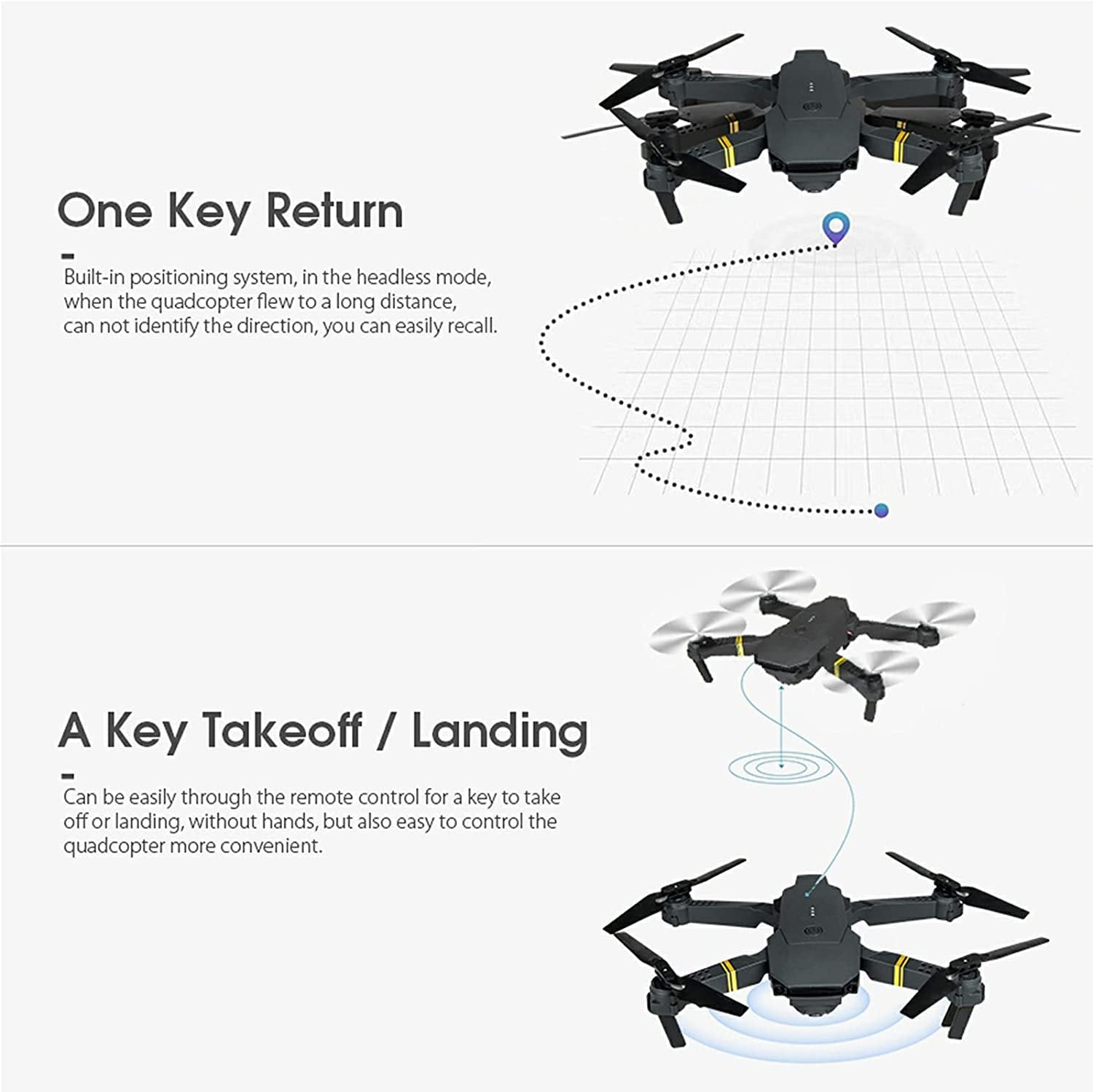 One Key Return

Built-in positioning system, in the headless mode, when the quadcopter flew to a long distance, can not identify the direction, you can easily recall.

A Key Takeoff / Landing

Can be easily through the remote control for a key to take off or landing, without hands, but also easy to control the quadcopter more convenient.