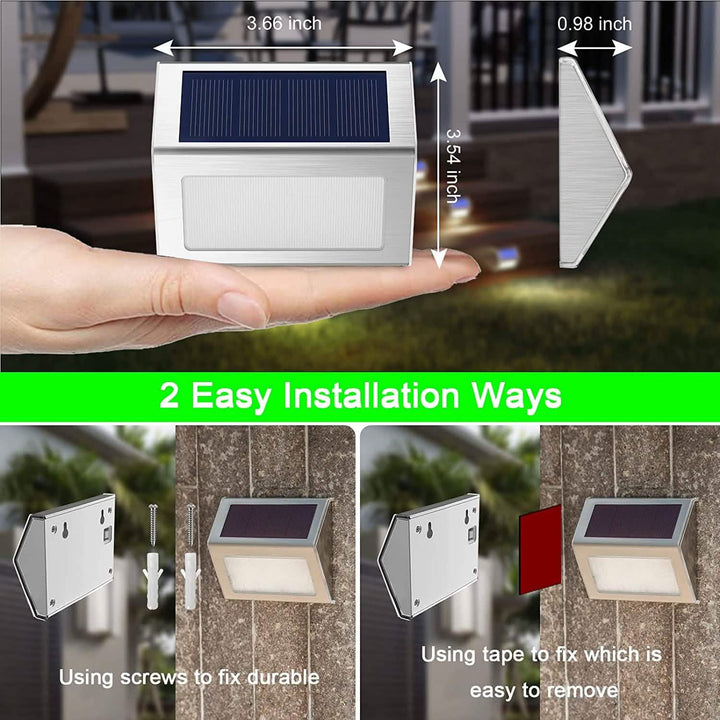 3.66 inch

0.98 inch

3.54 inch

2 Easy Installation Ways

Using screws to fix durable

Using tape to fix which is easy to remove