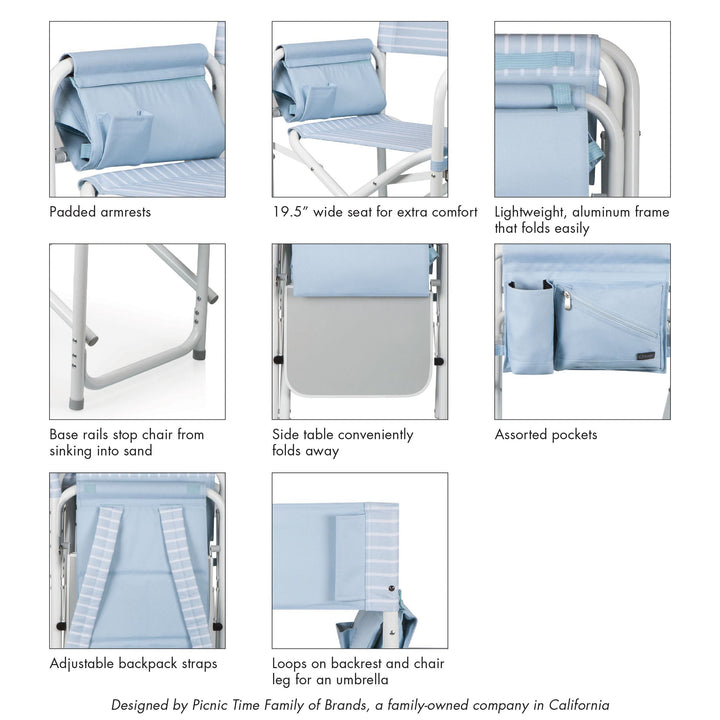 Padded armrests

19.5" wide seat for extra comfort

Lightweight, aluminum frame that folds easily

Base rails stop chair from sinking into sand

Side table conveniently folds away

Assorted pockets

Adjustable backpack straps

Loops on backrest and chair leg for an umbrella

Designed by Picnic Time Family of Brands, a family-owned company in California